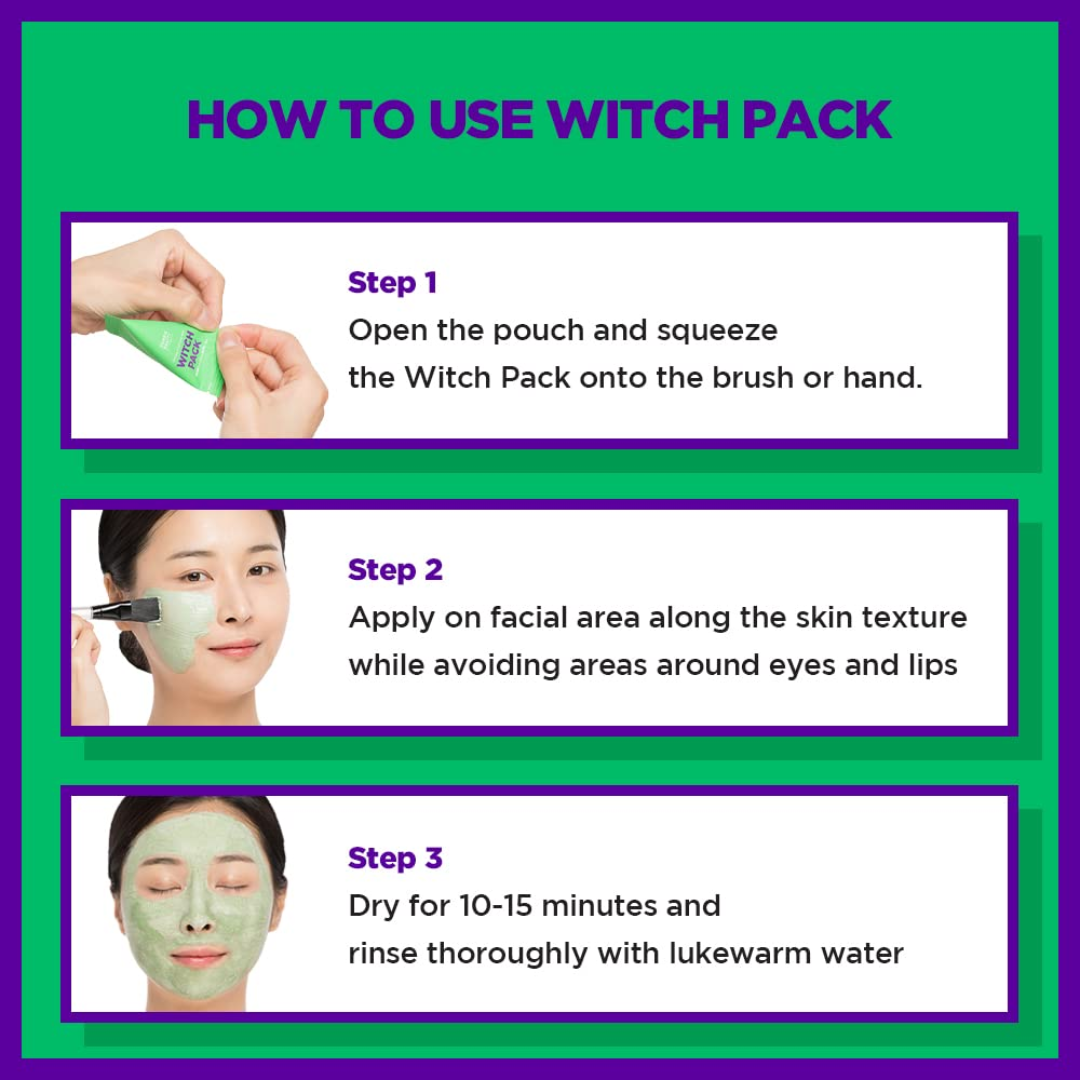 HOW TO USE WITCH PACK

WITCH PACK

Step 1
Open the pouch and squeeze the Witch Pack onto the brush or hand.

Step 2
Apply on facial area along the skin texture while avoiding areas around eyes and lips

Step 3
Dry for 10-15 minutes and rinse thoroughly with lukewarm water